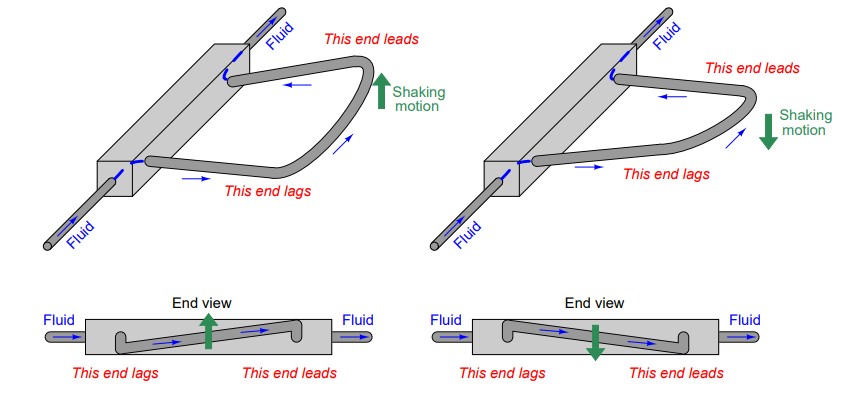 Fluid
This end leads
Shaking motion
This end lags
Fluid

Fluid
This end leads
Shaking motion
This end lags
Fluid

End view
Fluid
Fluid
This end lags
This end leads

End view
Fluid
Fluid
This end lags
This end leads