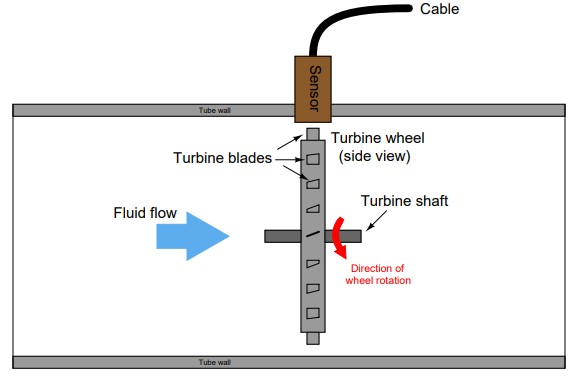 Cable

Sensor

Tube wall

Turbine wheel (side view)

Turbine blades

Turbine shaft

Fluid flow

Direction of wheel rotation

Tube wall