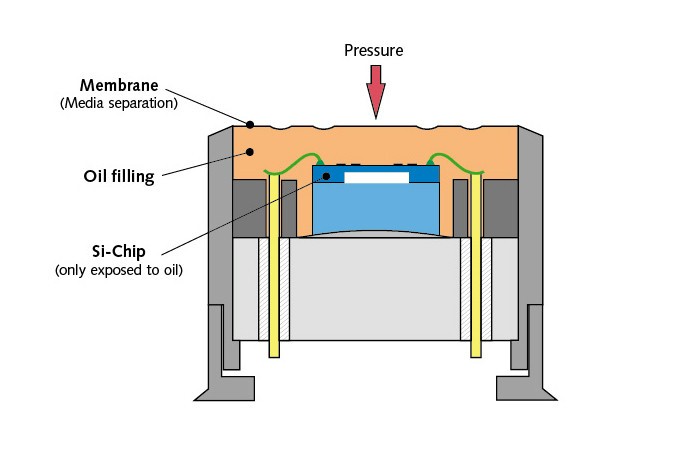 Pressure

Membrane
(Media separation)

Oil filling

Si-Chip
(only exposed to oil)