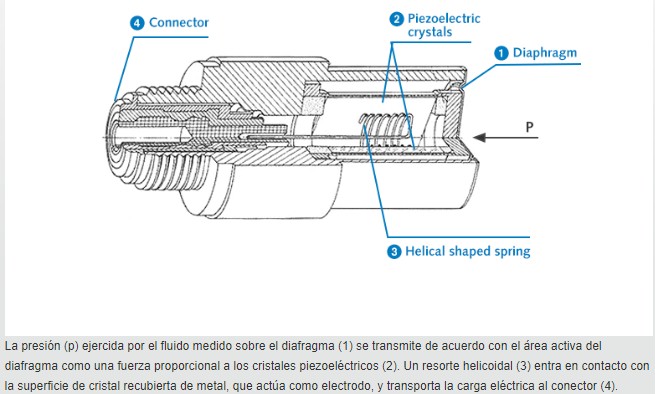 4 Connector

2 Piezoelectric crystals

1 Diaphragm

P

3 Helical shaped spring

La presión (p) ejercida por el fluido medido sobre el diafragma (1) se transmite de acuerdo con el área activa del diafragma como una fuerza proporcional a los cristales piezoeléctricos (2). Un resorte helicoidal (3) entra en contacto con la superficie de cristal recubierta de metal, que actúa como electrodo, y transporta la carga eléctrica al conector (4).