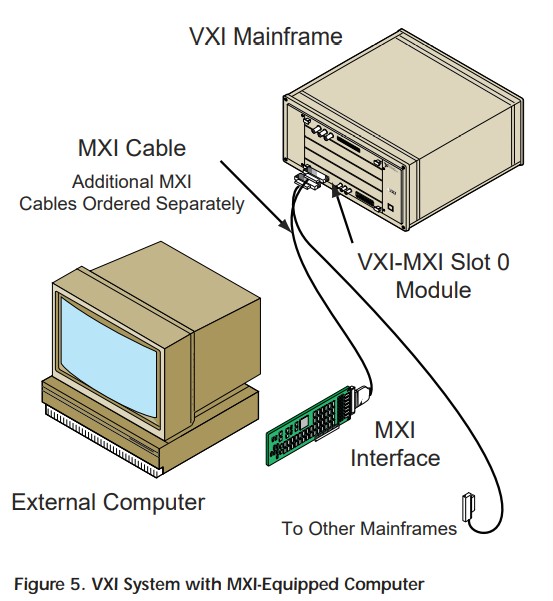 VXI Mainframe

MXI Cable

Additional MXI Cables Ordered Separately

VXI

VXI-MXI Slot 0 Module

MXI Interface

External Computer

To Other Mainframes

Figure 5. VXI System with MXI-Equipped Computer