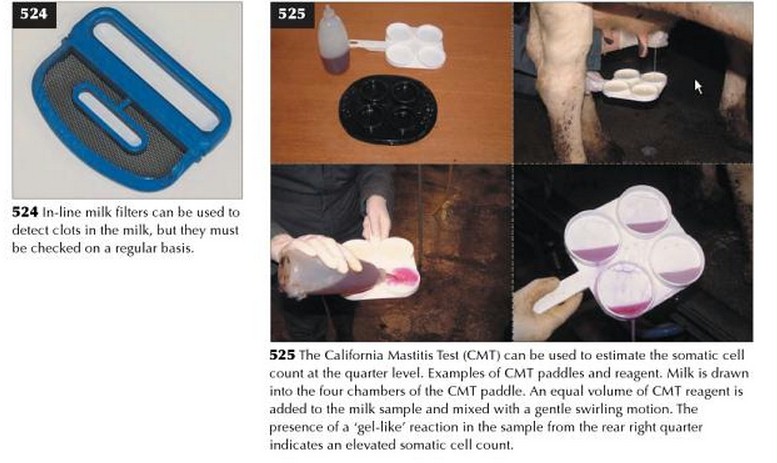 524

524 In-line milk filters can be used to detect clots in the milk, but they must be checked on a regular basis.

525

525 The California Mastitis Test (CMT) can be used to estimate the somatic cell count at the quarter level. Examples of CMT paddles and reagent. Milk is drawn into the four chambers of the CMT paddle. An equal volume of CMT reagent is added to the milk sample and mixed with a gentle swirling motion. The presence of a 'gel-like' reaction in the sample from the rear right quarter indicates an elevated somatic cell count.