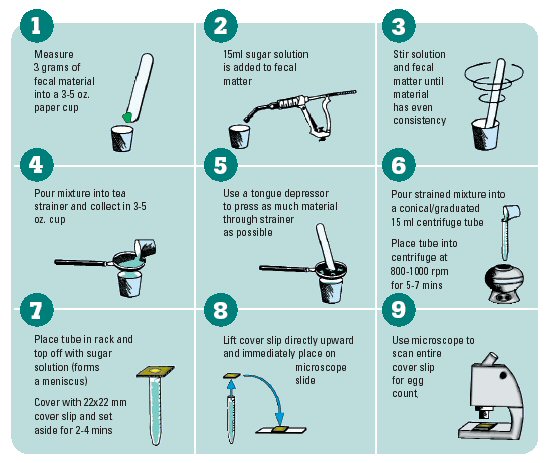 1

Measure 3 grams of fecal material into a 3-5 oz. paper cup

2

15ml sugar solution is added to fecal matter

3

Stir solution and fecal matter until material has even consistency

4

Pour mixture into tea strainer and collect in 3-5 oz. cup

5

Use a tongue depressor to press as much material through strainer as possible

6

Pour strained mixture into a conical/graduated 15 ml centrifuge tube

Place tube into centrifuge at 800-1000 rpm for 5-7 mins

7

Place tube in rack and top off with sugar solution (forms a meniscus)

Cover with 22x22 mm cover slip and set aside for 2-4 mins

8

Lift cover slip directly upward and immediately place on microscope slide

9

Use microscope to scan entire cover slip for egg count