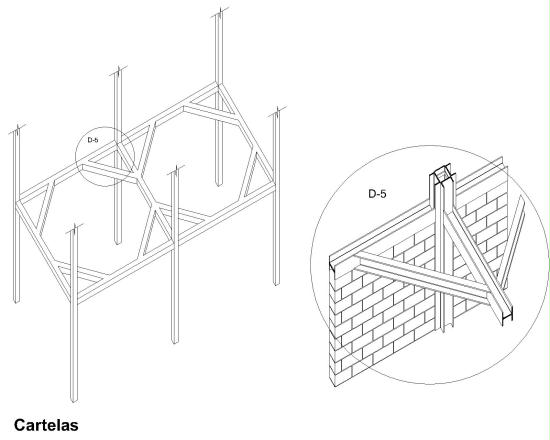 D-5

D-5

Cartelas