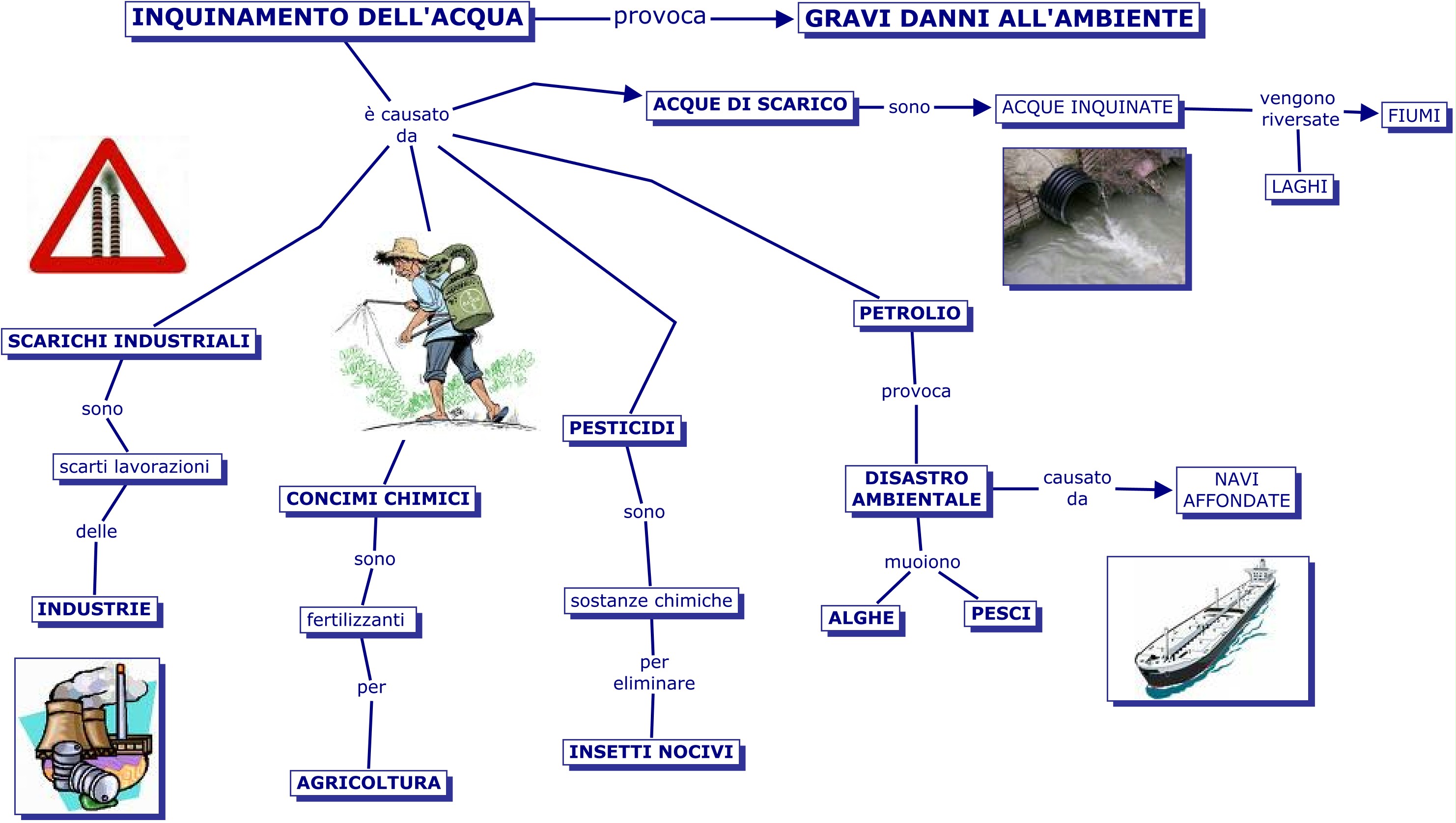 INQUINAMENTO DELL'ACQUA

provoca

GRAVI DANNI ALL'AMBIENTE

è causato da

ACQUE DI SCARICO

sono

ACQUE INQUINATE

vengono riversate

FIUMI

LAGHI

SCARICHI INDUSTRIALI

sono

scarti lavorazioni

delle

INDUSTRIE

CONCIMI CHIMICI

sono

fertilizzanti

per

AGRICOLTURA

PESTICIDI

sono

sostanze chimiche

per eliminare

INSETTI NOCIVI

PETROLIO

provoca

DISASTRO AMBIENTALE

causato da

NAVI AFFONDATE

muoiono

ALGHE

PESCI