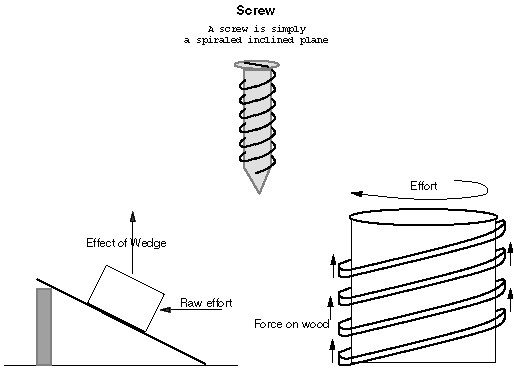 Screw

A screw is simply
a spiraled inclined plane

Effort

Effect of Wedge

Raw effort

Force on wood