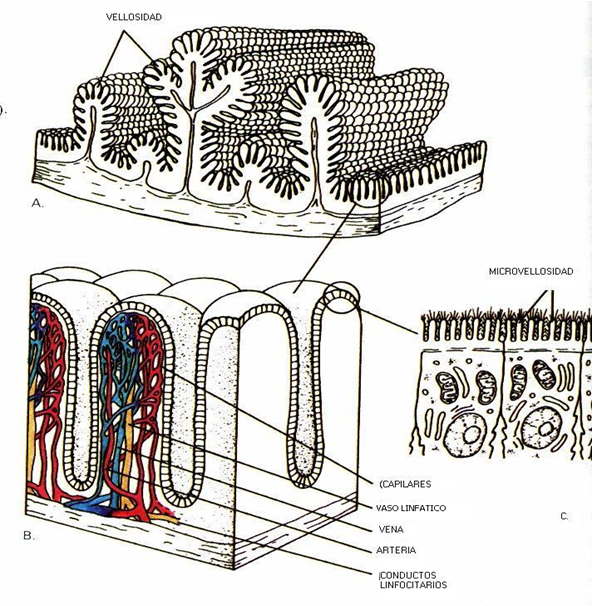 VELLOSIDAD

).

A.

MICROVELLOSIDAD

(CAPILARES

VASO LINFATICO

VENA

ARTERIA

¡CONDUCTOS LINFOCITARIOS

B.

C.