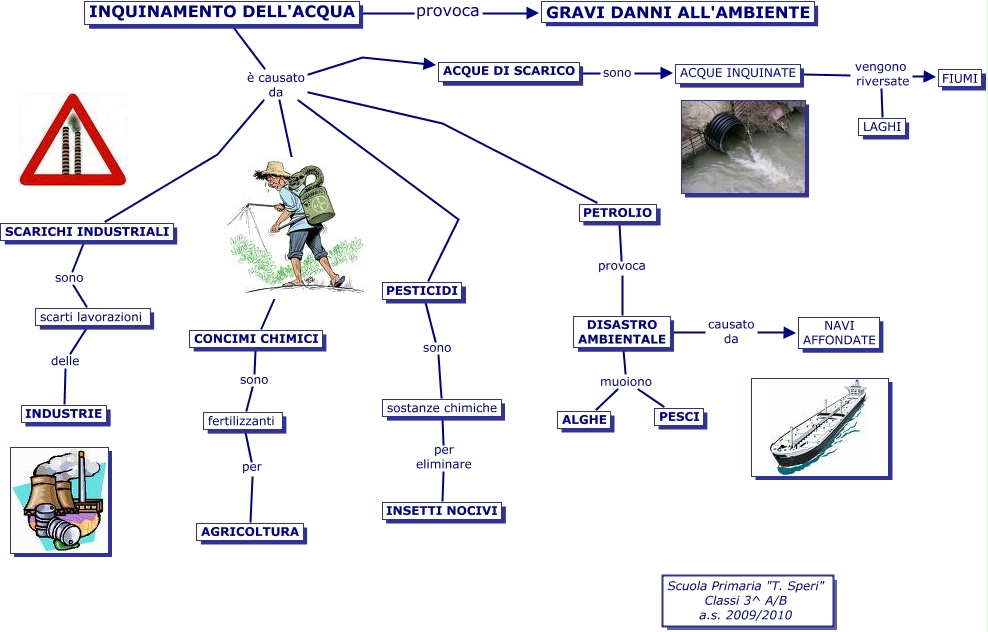 INQUINAMENTO DELL'ACQUA

provoca

GRAVI DANNI ALL'AMBIENTE

è causato da

ACQUE DI SCARICO

sono

ACQUE INQUINATE

vengono riversate

FIUMI

LAGHI

SCARICHI INDUSTRIALI

sono

scarti lavorazioni

delle

INDUSTRIE

CONCIMI CHIMICI

sono

fertilizzanti

per

AGRICOLTURA

PESTICIDI

sono

sostanze chimiche

per eliminare

INSETTI NOCIVI

PETROLIO

provoca

DISASTRO AMBIENTALE

causato da

NAVI AFFONDATE

muoiono

ALGHE

PESCI

Scuola Primaria "T. Speri"
Classi 3^ A/B
a.s. 2009/2010