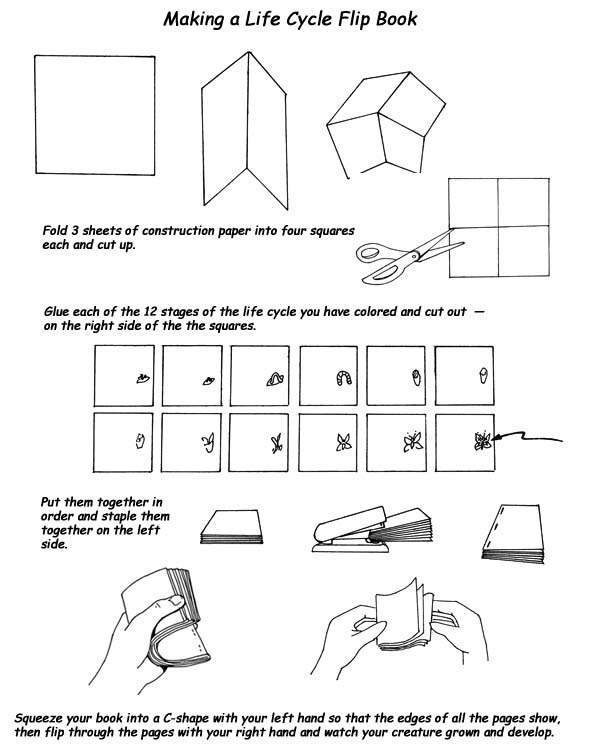 Making a Life Cycle Flip Book

Fold 3 sheets of construction paper into four squares each and cut up.

Glue each of the 12 stages of the life cycle you have colored and cut out — on the right side of the the squares.

Put them together in order and staple them together on the left side.

Squeeze your book into a C-shape with your left hand so that the edges of all the pages show, then flip through the pages with your right hand and watch your creature grown and develop.