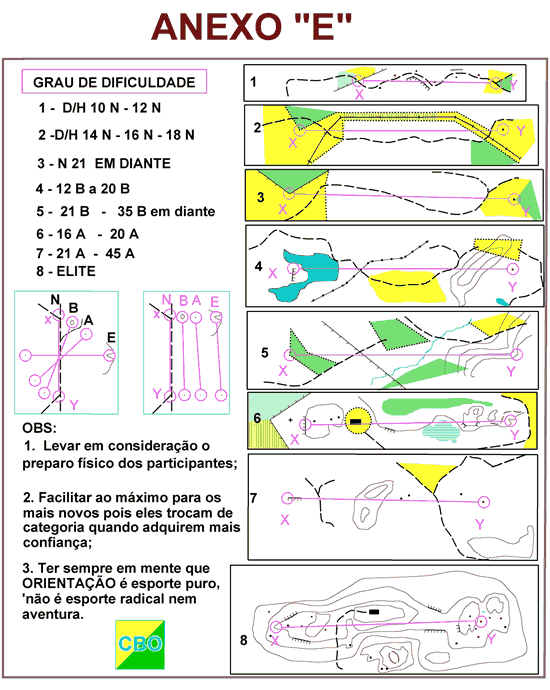 ANEXO "E"

GRAU DE DIFICULDADE

1 - D/H 10 N - 12 N

2 -D/H 14 N - 16 N - 18 N

3 - N 21 EM DIANTE

4 - 12 B a 20 B

5 - 21 B - 35 B em diante

6 - 16 A - 20 A

7 - 21 A - 45 A

8 - ELITE

N B A E X Y

N B A E X Y

OBS:

1. Levar em consideração o preparo físico dos participantes;

2. Facilitar ao máximo para os mais novos pois eles trocam de categoria quando adquirem mais confiança;

3. Ter sempre em mente que ORIENTAÇÃO é esporte puro, 'não é esporte radical nem aventura.

CBO

1 X Y

2 X Y

3 X Y

4 X Y

5 X Y

6 X Y

7 X Y

8 X Y