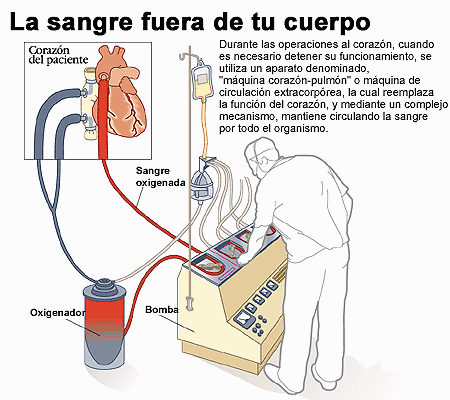 La sangre fuera de tu cuerpo

Corazón del paciente

Durante las operaciones al corazón, cuando es necesario detener su funcionamiento, se utiliza un aparato denominado, "máquina corazón-pulmón" o máquina de circulación extracorpórea, la cual reemplaza la función del corazón, y mediante un complejo mecanismo, mantiene circulando la sangre por todo el organismo.

Sangre oxigenada

Oxigenador

Bomba