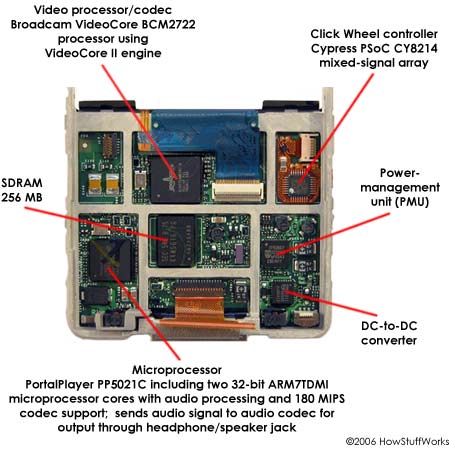 Video processor/codec
Broadcam VideoCore BCM2722 processor using VideoCore II engine

Click Wheel controller
Cypress PSoC CY8214 mixed-signal array

SDRAM
256 MB

Power-management unit (PMU)

DC-to-DC converter

Microprocessor
PortalPlayer PP5021C including two 32-bit ARM7TDMI microprocessor cores with audio processing and 180 MIPS codec support; sends audio signal to audio codec for output through headphone/speaker jack

©2006 HowStuffWorks