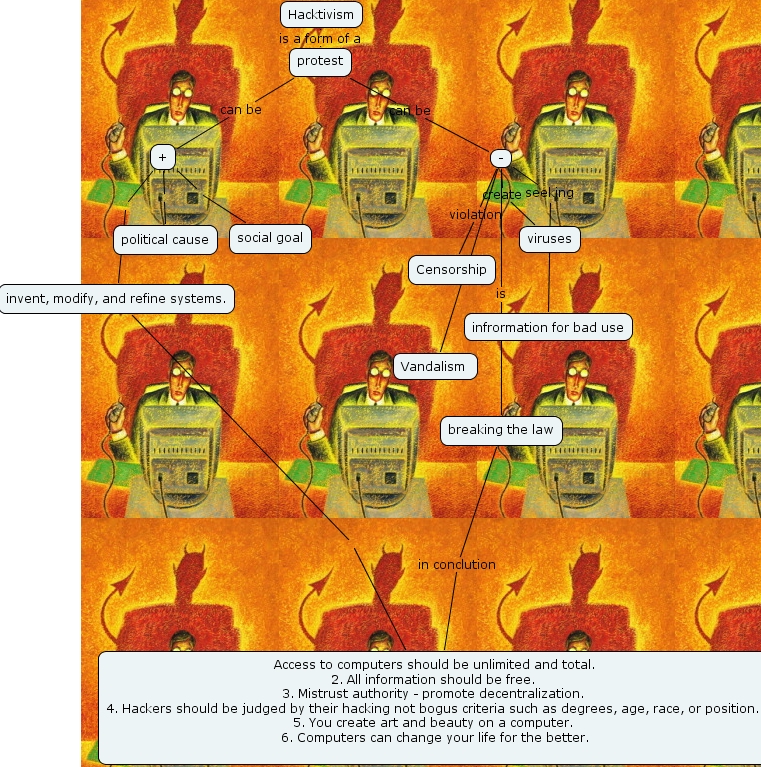 Hacktivism

is a form of a

protest

can be

can be

+

-

create

seeking

violation

political cause

social goal

viruses

Censorship

invent, modify, and refine systems.

is

infrormation for bad use

Vandalism

breaking the law

in conclution

Access to computers should be unlimited and total.
2. All information should be free.
3. Mistrust authority - promote decentralization.
4. Hackers should be judged by their hacking not bogus criteria such as degrees, age, race, or position.
5. You create art and beauty on a computer.
6. Computers can change your life for the better.